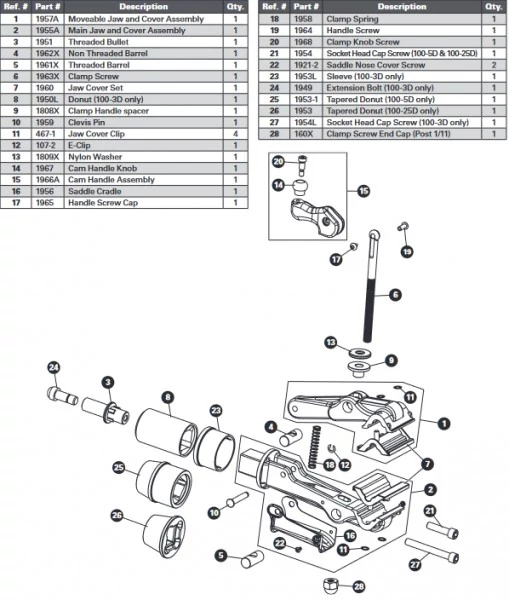 | Ref. # | Part # | Description | Qty. |
|---|---|---|---|
| 1 | 1957A | Moveable Jaw and Cover Assembly | 1 |
| 2 | 1955A | Main Jaw and Cover Assembly | 1 |
| 3 | 1951 | Threaded Bullet | 1 |
| 4 | 1962X | Non Threaded Barrel | 1 |
| 5 | 1961X | Threaded Barrel | 1 |
| 6 | 1963X | Clamp Screw | 1 |
| 7 | 1960 | Jaw Cover Set | 1 |
| 8 | 1950L | Donut (100-3D only) | 1 |
| 9 | 1808X | Clamp Handle spacer | 1 |
| 10 | 1959 | Clevis Pin | 1 |
| 11 | 467-1 | Jaw Cover Clip | 4 |
| 12 | 107-2 | E-Clip | 1 |
| 13 | 1809X | Nylon Washer | 1 |
| 14 | 1967 | Cam Handle Knob | 1 |
| 15 | 1966A | Cam Handle Assembly | 1 |
| 16 | 1956 | Saddle Cradle | 1 |
| 17 | 1965 | Handle Screw Cap | 1 |

| Ref. # | Part # | Description | Qty. |
|---|---|---|---|
| 18 | 1958 | Clamp Spring | 1 |
| 19 | 1964 | Handle Screw | 1 |
| 20 | 1968 | Clamp Knob Screw | 1 |
| 21 | 1954 | Socket Head Cap Screw (100-5D & 100-25D) | 1 |
| 22 | 1921-2 | Saddle Nose Cover Screw | 2 |
| 23 | 1953L | Sleeve (100-3D only) | 1 |
| 24 | 1949 | Extension Bolt (100-3D only) | 1 |
| 25 | 1953-1 | Tapered Donut (100-5D only) | 1 |
| 26 | 1953 | Tapered Donut (100-25D only) | 1 |
| 27 | 1954L | Socket Head Cap Screw (100-3D only) | 1 |
| 28 | 160X | Clamp Screw End Cap (Post 1/11) | 1 |

20 14 15 19 17 6 13 9 24 3 8 23 11 1 4 18 12 7 25 2 10 21 26 16 22 11 5 27 28